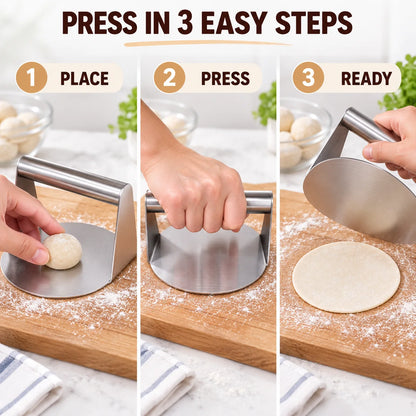 PRESS IN 3 EASY STEPS

1 PLACE

2 PRESS

3 READY